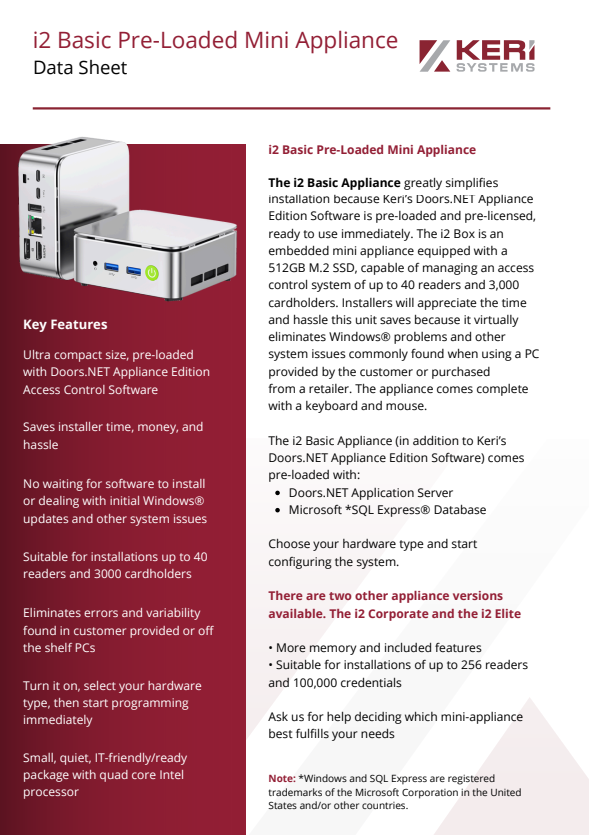 i2 Basic Pre-Loaded Mini Appliance
Data Sheet

KERI SYSTEMS

Key Features

Ultra compact size, pre-loaded with Doors.NET Appliance Edition Access Control Software

Saves installer time, money, and hassle

No waiting for software to install or dealing with initial Windows® updates and other system issues

Suitable for installations up to 40 readers and 3000 cardholders

Eliminates errors and variability found in customer provided or off the shelf PCs

Turn it on, select your hardware type, then start programming immediately

Small, quiet, IT-friendly/ready package with quad core Intel processor

i2 Basic Pre-Loaded Mini Appliance

The i2 Basic Appliance greatly simplifies installation because Keri's Doors.NET Appliance Edition Software is pre-loaded and pre-licensed, ready to use immediately. The i2 Box is an embedded mini appliance equipped with a 512GB M.2 SSD, capable of managing an access control system of up to 40 readers and 3,000 cardholders. Installers will appreciate the time and hassle this unit saves because it virtually eliminates Windows® problems and other system issues commonly found when using a PC provided by the customer or purchased from a retailer. The appliance comes complete with a keyboard and mouse.

The i2 Basic Appliance (in addition to Keri's Doors.NET Appliance Edition Software) comes pre-loaded with:
• Doors.NET Application Server
• Microsoft *SQL Express® Database

Choose your hardware type and start configuring the system.

There are two other appliance versions available. The i2 Corporate and the i2 Elite

• More memory and included features
• Suitable for installations of up to 256 readers and 100,000 credentials

Ask us for help deciding which mini-appliance best fulfills your needs

Note: *Windows and SQL Express are registered trademarks of the Microsoft Corporation in the United States and/or other countries.