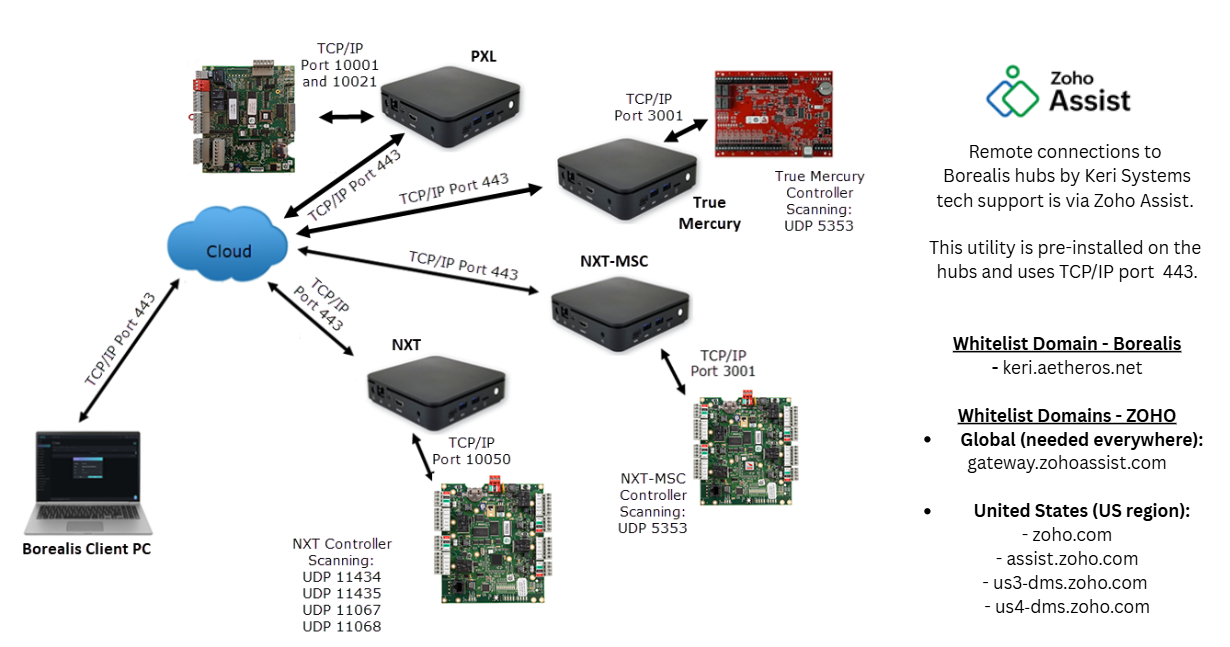 TCP/IP
Port 10001
and 10021

PXL

TCP/IP
Port 3001

TCP/IP Port 443

TCP/IP Port 443

True
Mercury

True Mercury
Controller
Scanning:
UDP 5353

Cloud

TCP/IP Port 443

NXT-MSC

TCP/IP Port 443

TCP/IP
Port 443

NXT

TCP/IP
Port 3001

TCP/IP
Port 10050

NXT-MSC
Controller
Scanning:
UDP 5353

Borealis Client PC

NXT Controller
Scanning:
UDP 11434
UDP 11435
UDP 11067
UDP 11068

Zoho
Assist

Remote connections to Borealis hubs by Keri Systems tech support is via Zoho Assist.

This utility is pre-installed on the hubs and uses TCP/IP port 443.

Whitelist Domain - Borealis
- keri.aetheros.net

Whitelist Domains - ZOHO
• Global (needed everywhere):
gateway.zohoassist.com

• United States (US region):
- zoho.com
- assist.zoho.com
- us3-dms.zoho.com
- us4-dms.zoho.com